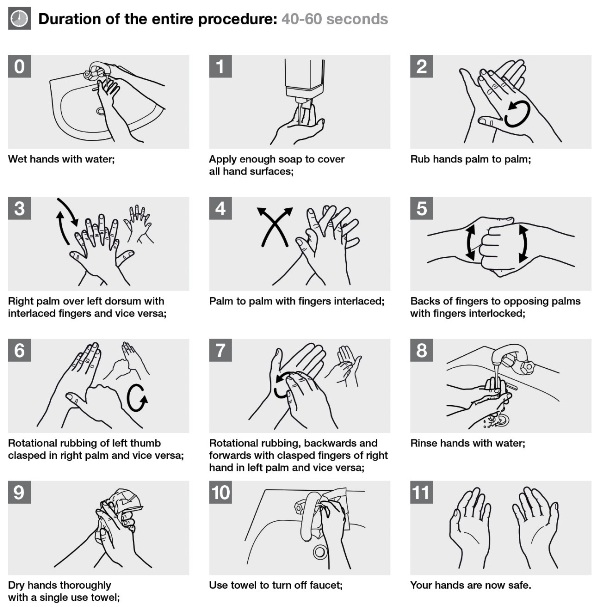 Duration of the entire procedure: 40-60 seconds

0

Wet hands with water;

1

Apply enough soap to cover all hand surfaces;

2

Rub hands palm to palm;

3

Right palm over left dorsum with interlaced fingers and vice versa;

4

Palm to palm with fingers interlaced;

5

Backs of fingers to opposing palms with fingers interlocked;

6

Rotational rubbing of left thumb clasped in right palm and vice versa;

7

Rotational rubbing, backwards and forwards with clasped fingers of right hand in left palm and vice versa;

8

Rinse hands with water;

9

Dry hands thoroughly with a single use towel;

10

Use towel to turn off faucet;

11

Your hands are now safe.