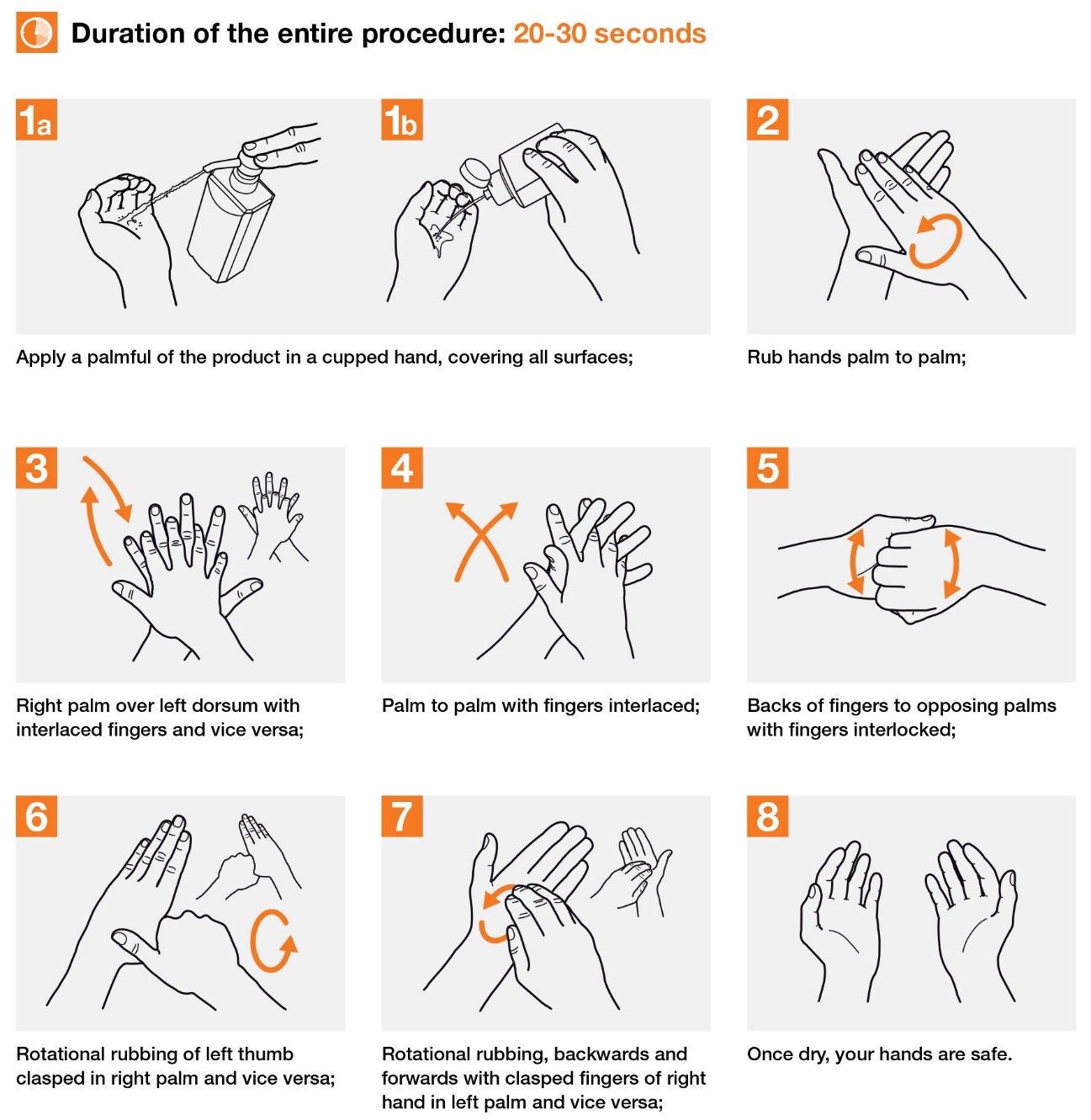 Duration of the entire procedure: 20-30 seconds

1a

1b

Apply a palmful of the product in a cupped hand, covering all surfaces;

2

Rub hands palm to palm;

3

Right palm over left dorsum with interlaced fingers and vice versa;

4

Palm to palm with fingers interlaced;

5

Backs of fingers to opposing palms with fingers interlocked;

6

Rotational rubbing of left thumb clasped in right palm and vice versa;

7

Rotational rubbing, backwards and forwards with clasped fingers of right hand in left palm and vice versa;

8

Once dry, your hands are safe.