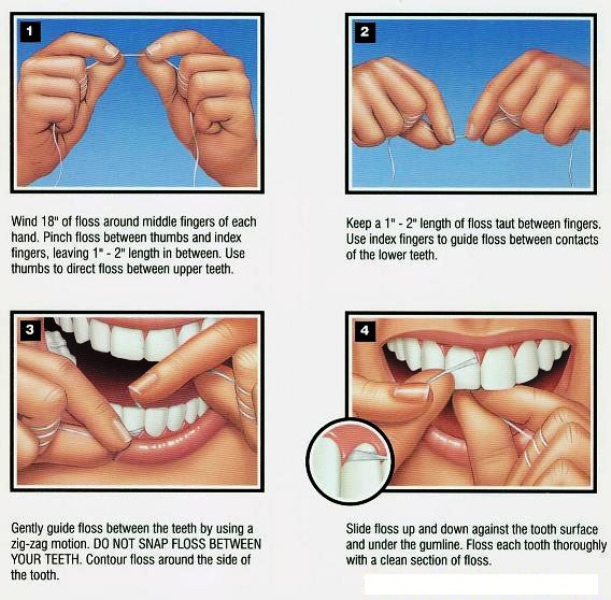 1

Wind 18" of floss around middle fingers of each hand. Pinch floss between thumbs and index fingers, leaving 1" - 2" length in between. Use thumbs to direct floss between upper teeth.

2

Keep a 1" - 2" length of floss taut between fingers. Use index fingers to guide floss between contacts of the lower teeth.

3

Gently guide floss between the teeth by using a zig-zag motion. DO NOT SNAP FLOSS BETWEEN YOUR TEETH. Contour floss around the side of the tooth.

4

Slide floss up and down against the tooth surface and under the gumline. Floss each tooth thoroughly with a clean section of floss.